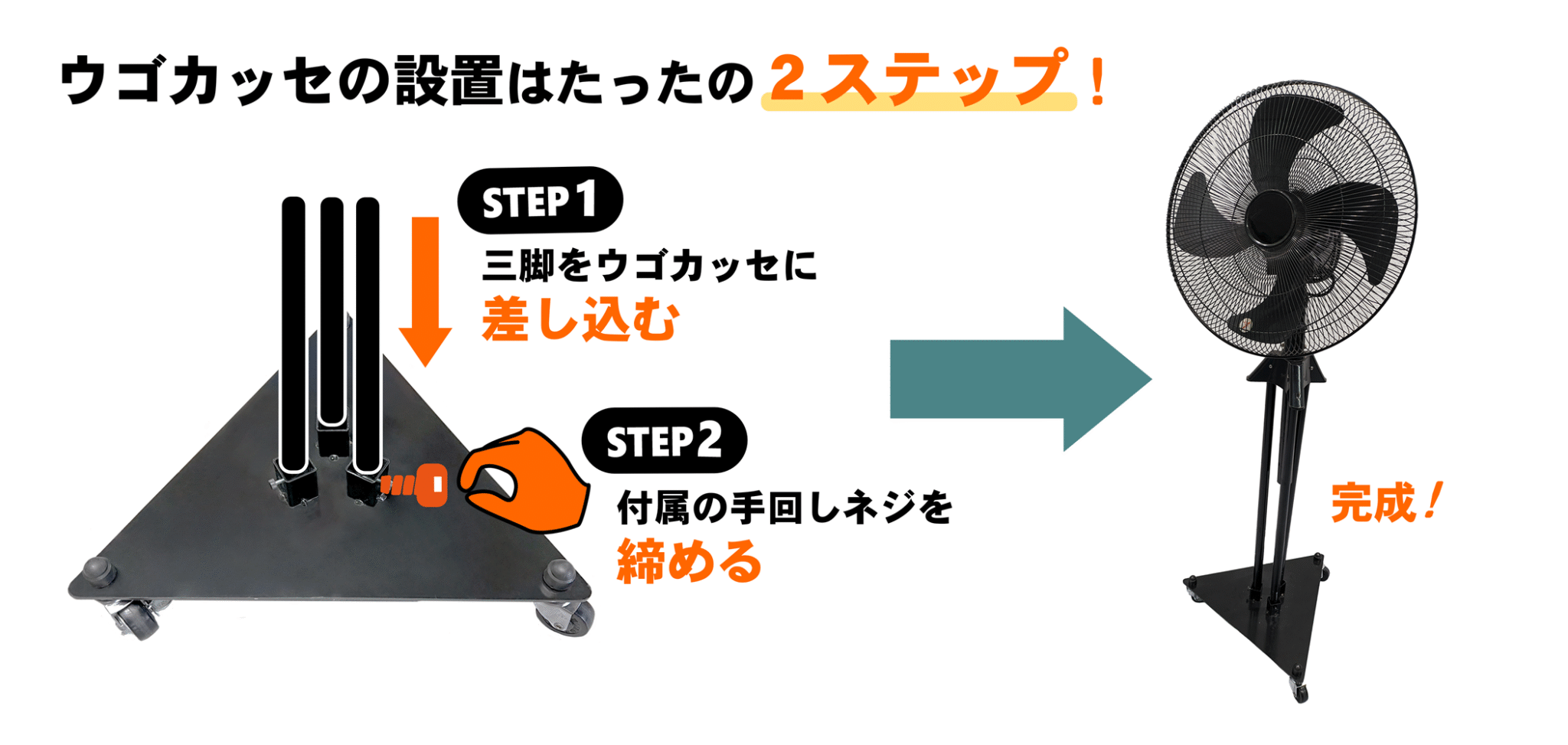 ウゴカッセの設置はたったの２ステップ！

STEP1

三脚をウゴカッセに
差し込む

STEP2

付属の手回しネジを
締める

完成！